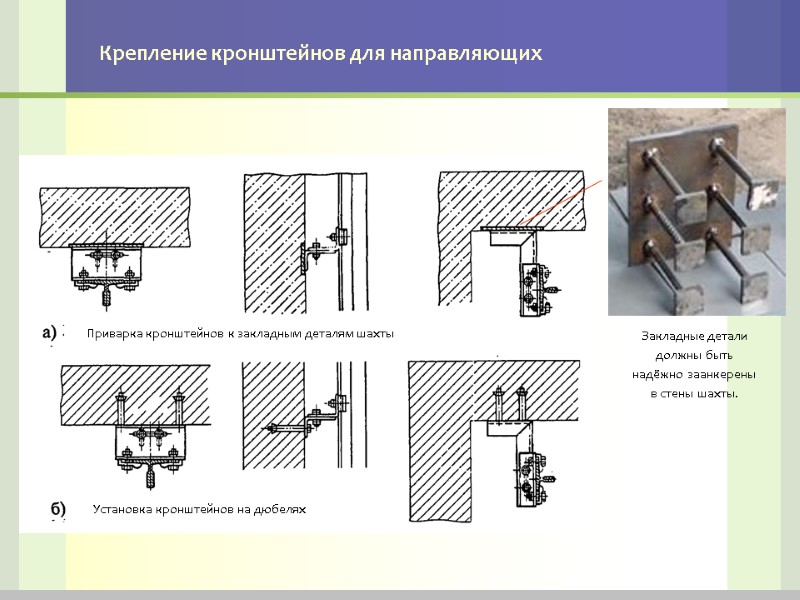 Крепление кронштейнов для направляющих

а) Приварка кронштейнов к закладным деталям шахты

б) Установка кронштейнов на дюбелях

Закладные детали должны быть надёжно заанкерены в стены шахты.